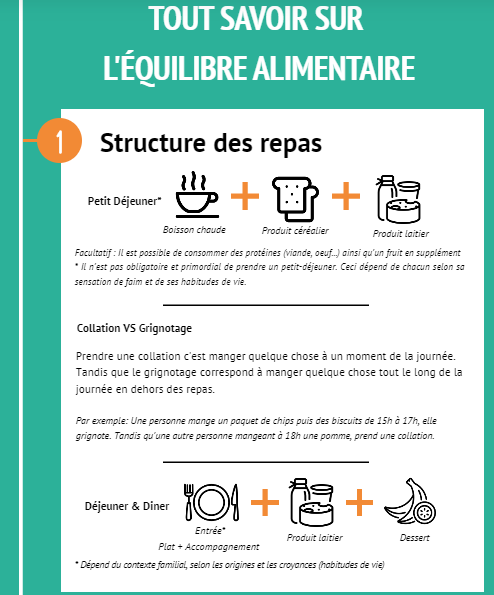 TOUT SAVOIR SUR L'ÉQUILIBRE ALIMENTAIRE

1 Structure des repas

Petit Déjeuner*

Boisson chaude + Produit céréalier + Produit laitier

Facultatif : Il est possible de consommer des protéines (viande, oeuf...) ainsi qu'un fruit en supplément
* Il n'est pas obligatoire et primordial de prendre un petit-déjeuner. Ceci dépend de chacun selon sa sensation de faim et de ses habitudes de vie.

Collation VS Grignotage

Prendre une collation c'est manger quelque chose à un moment de la journée. Tandis que le grignotage correspond à manger quelque chose tout le long de la journée en dehors des repas.

Par exemple: Une personne mange un paquet de chips puis des biscuits de 15h à 17h, elle grignote. Tandis qu'une autre personne mangeant à 18h une pomme, prend une collation.

Déjeuner & Diner

Entrée*
Plat + Accompagnement + Produit laitier + Dessert

* Dépend du contexte familial, selon les origines et les croyances (habitudes de vie)